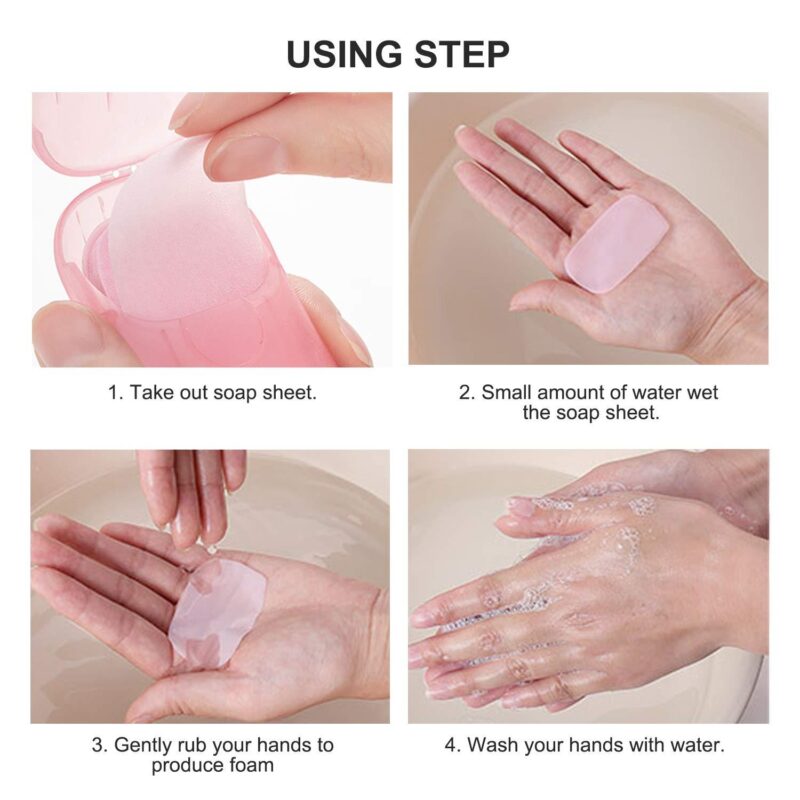 USING STEP

1. Take out soap sheet.

2. Small amount of water wet the soap sheet.

3. Gently rub your hands to produce foam

4. Wash your hands with water.