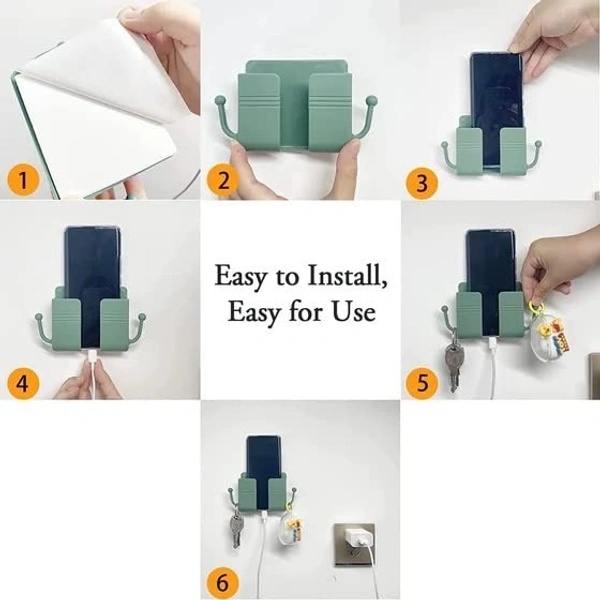 1

2

3

4

Easy to Install,
Easy for Use

5

6