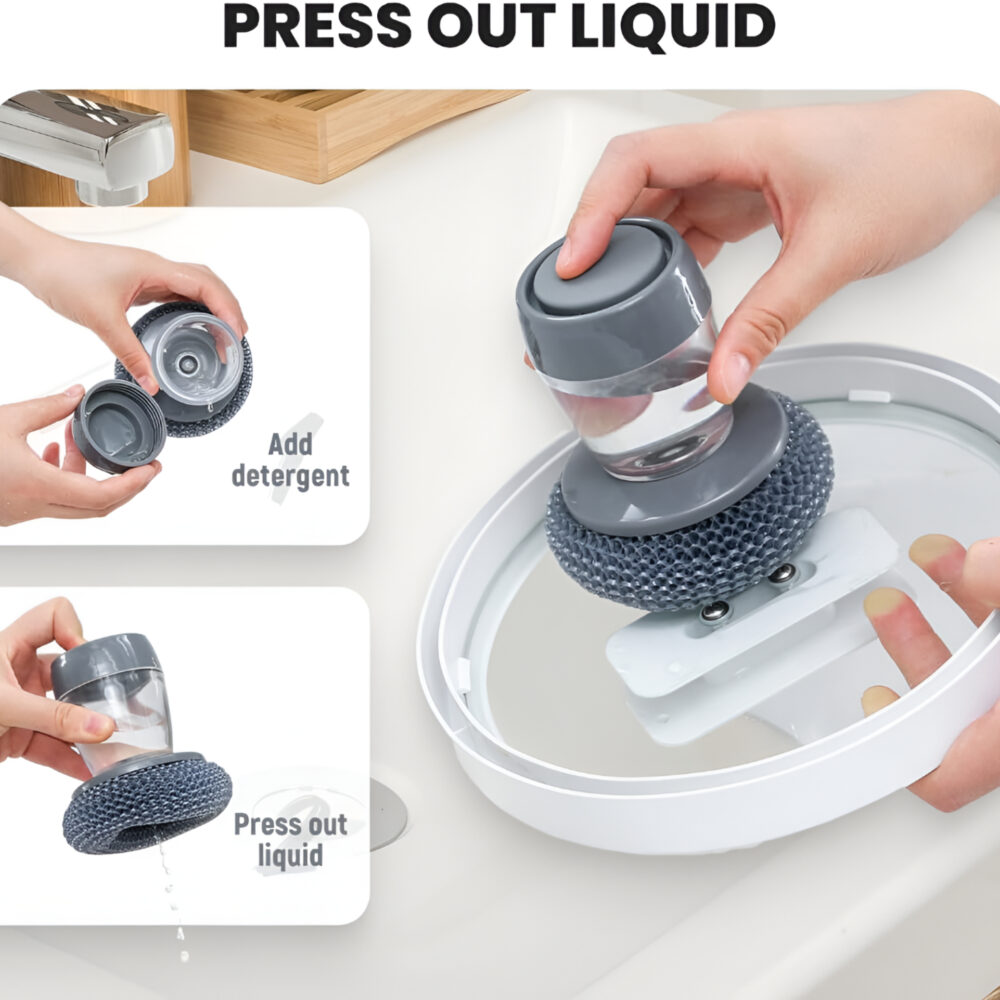 PRESS OUT LIQUID

1
Add detergent

2
Press out liquid