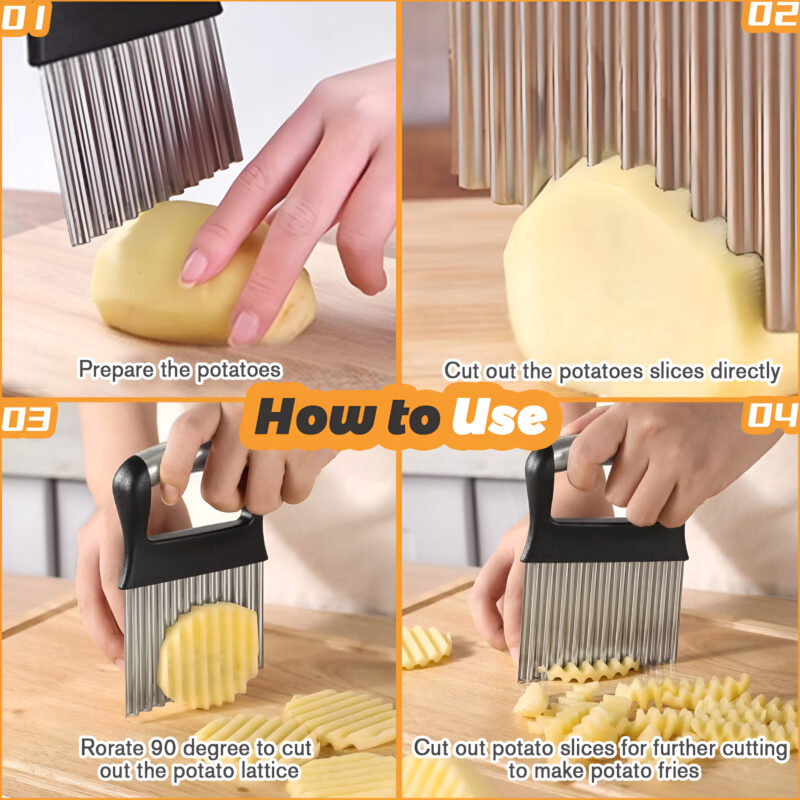 01

Prepare the potatoes

02

Cut out the potatoes slices directly

How to Use

03

Rorate 90 degree to cut out the potato lattice

04

Cut out potato slices for further cutting to make potato fries