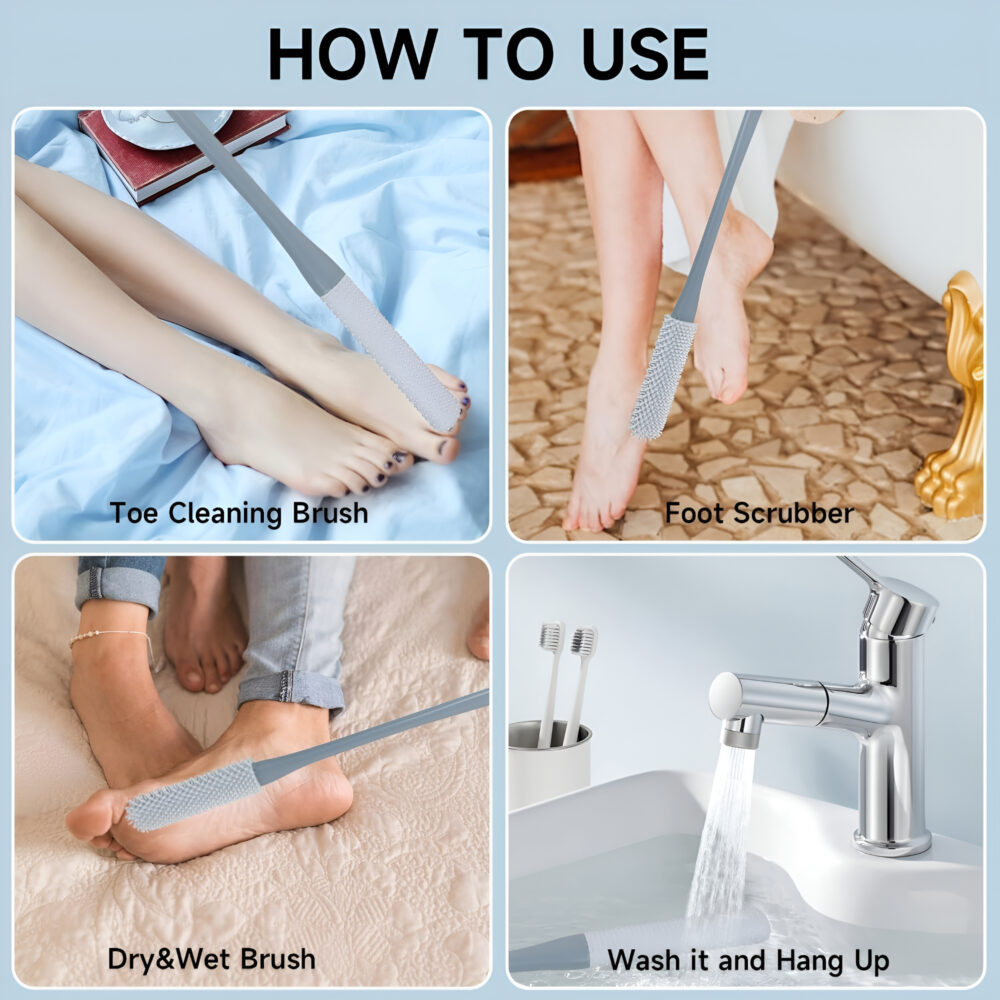 HOW TO USE

Toe Cleaning Brush

Foot Scrubber

Dry&Wet Brush

Wash it and Hang Up