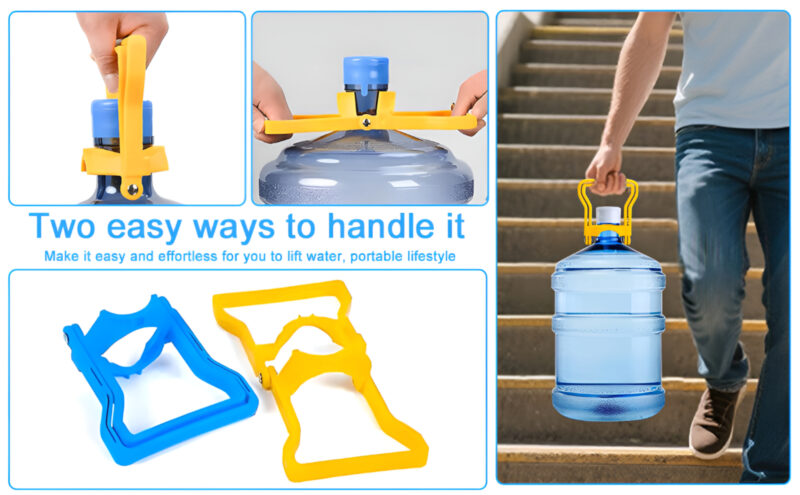 Two easy ways to handle it

Make it easy and effortless for you to lift water, portable lifestyle