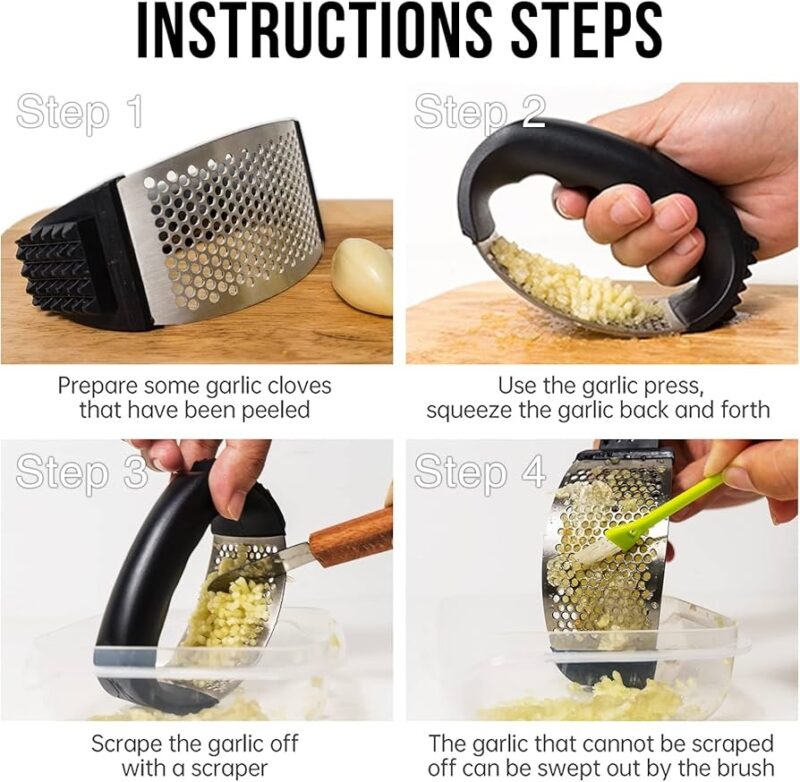 INSTRUCTIONS STEPS

Step 1

Prepare some garlic cloves that have been peeled

Step 2

Use the garlic press, squeeze the garlic back and forth

Step 3

Scrape the garlic off with a scraper

Step 4

The garlic that cannot be scraped off can be swept out by the brush